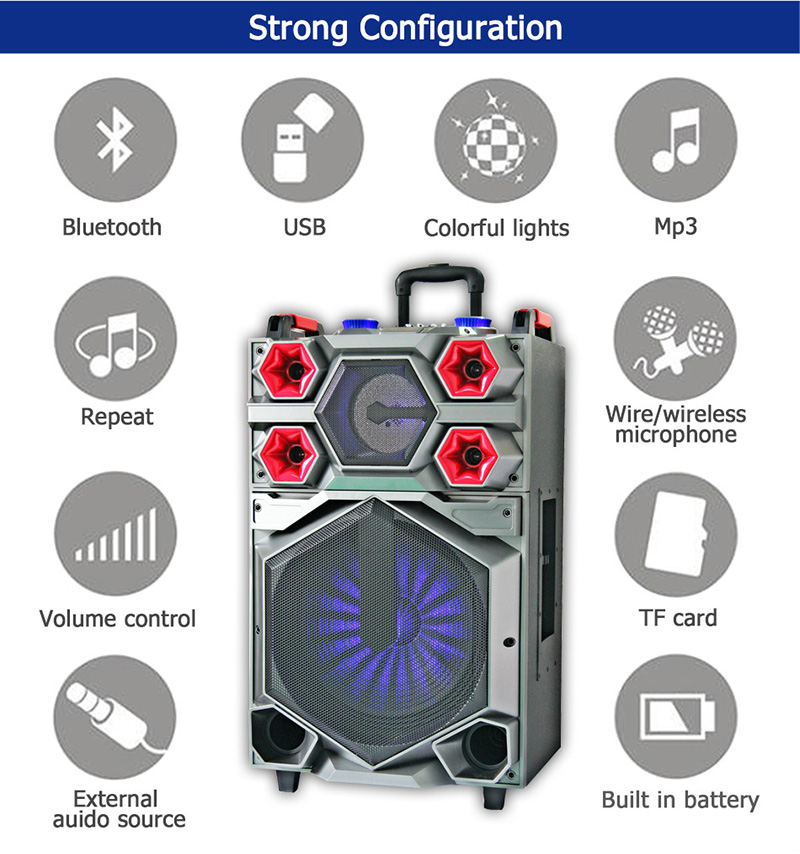 Strong Configuration

Bluetooth

USB

Colorful lights

Mp3

Repeat

Wire/wireless microphone

Volume control

TF card

External auido source

Built in battery